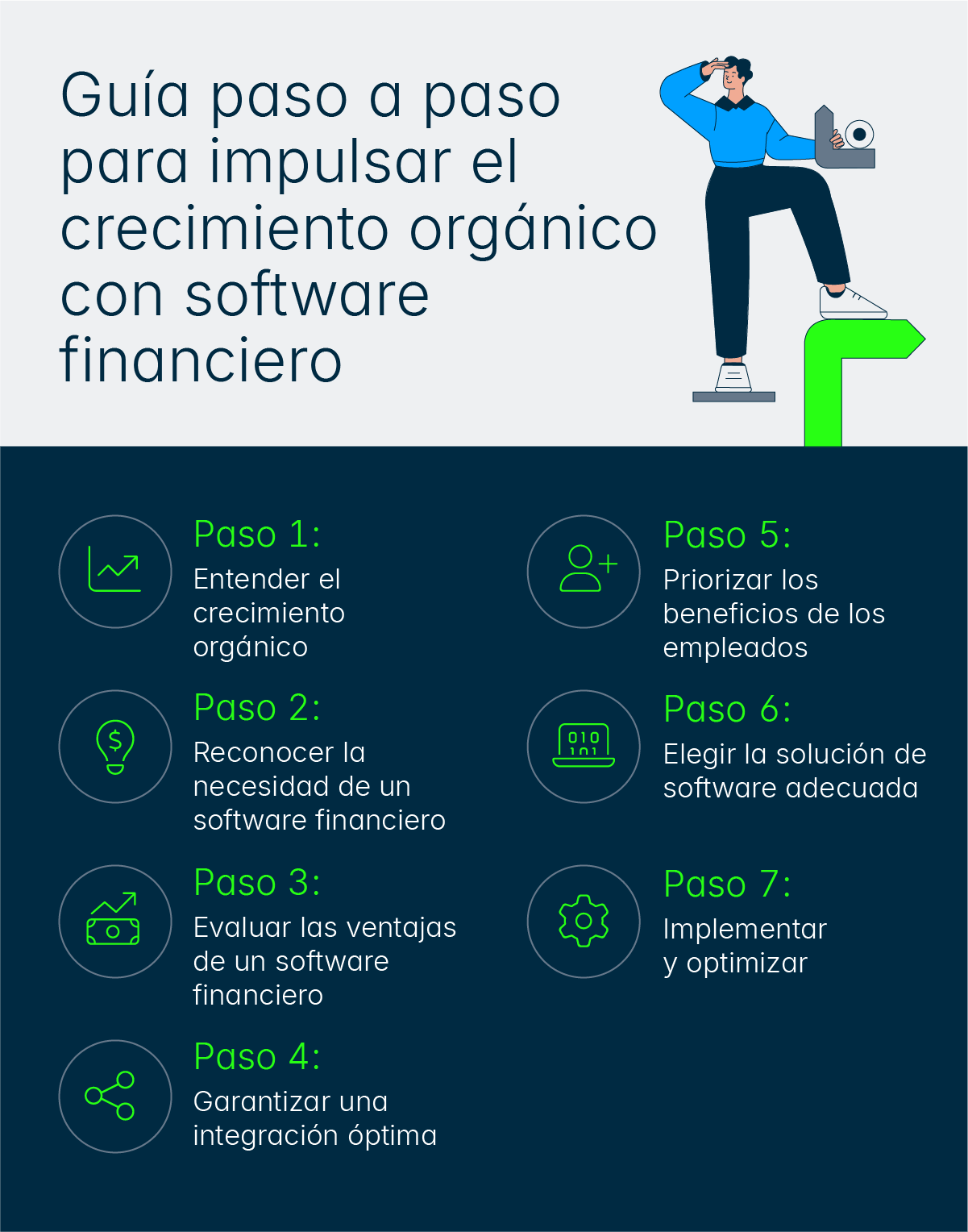 Guía paso a paso para impulsar el crecimiento orgánico con software financiero

Paso 1:
Entender el crecimiento orgánico

Paso 2:
Reconocer la necesidad de un software financiero

Paso 3:
Evaluar las ventajas de un software financiero

Paso 4:
Garantizar una integración óptima

Paso 5:
Priorizar los beneficios de los empleados

Paso 6:
Elegir la solución de software adecuada

Paso 7:
Implementar y optimizar