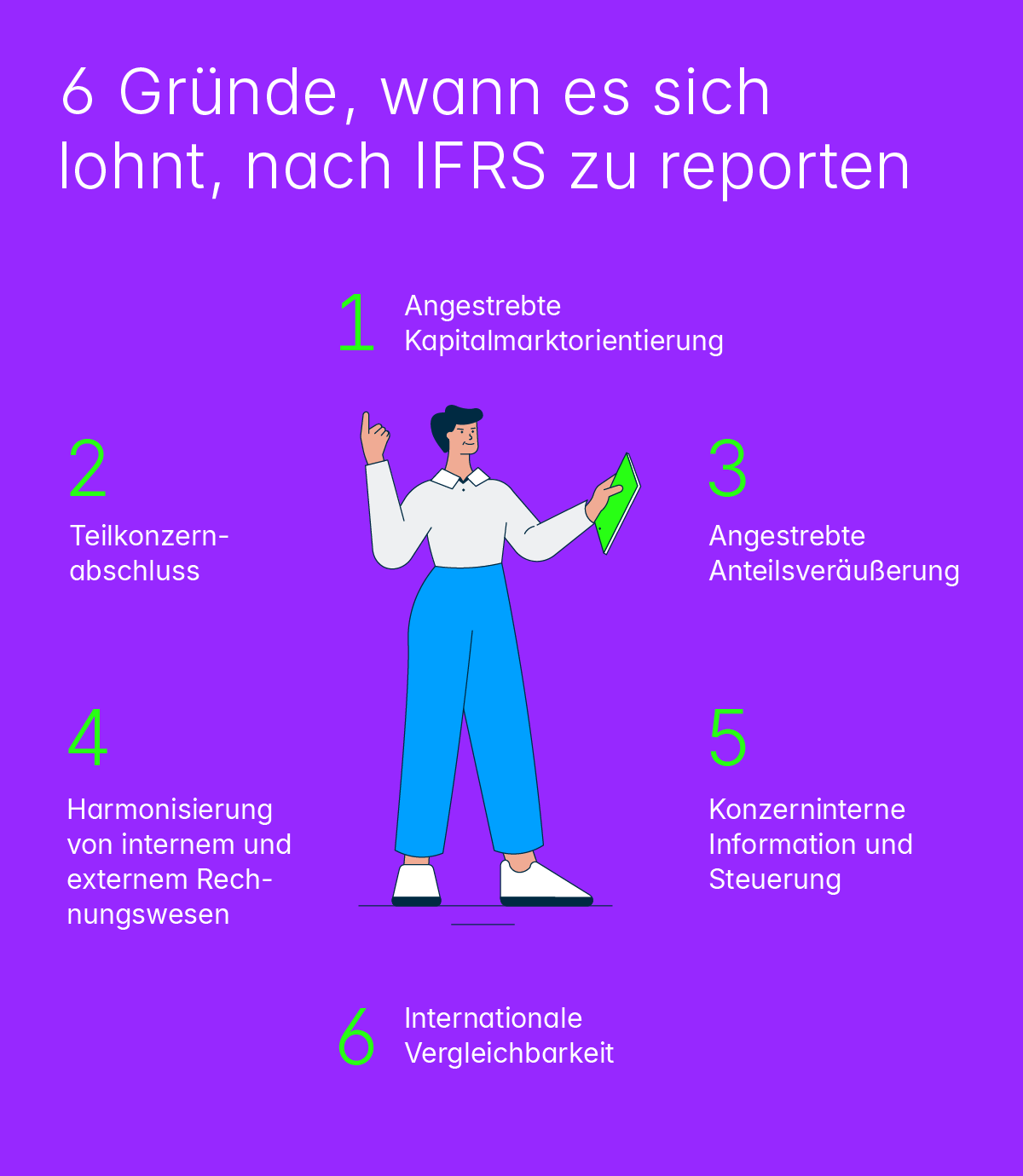 6 Gründe, wann es sich lohnt, nach IFRS zu reporten

1 Angestrebte Kapitalmarktorientierung

2 Teilkonzernabschluss

3 Angestrebte Anteilsveräußerung

4 Harmonisierung von internem und externem Rechnungswesen

5 Konzerninterne Information und Steuerung

6 Internationale Vergleichbarkeit